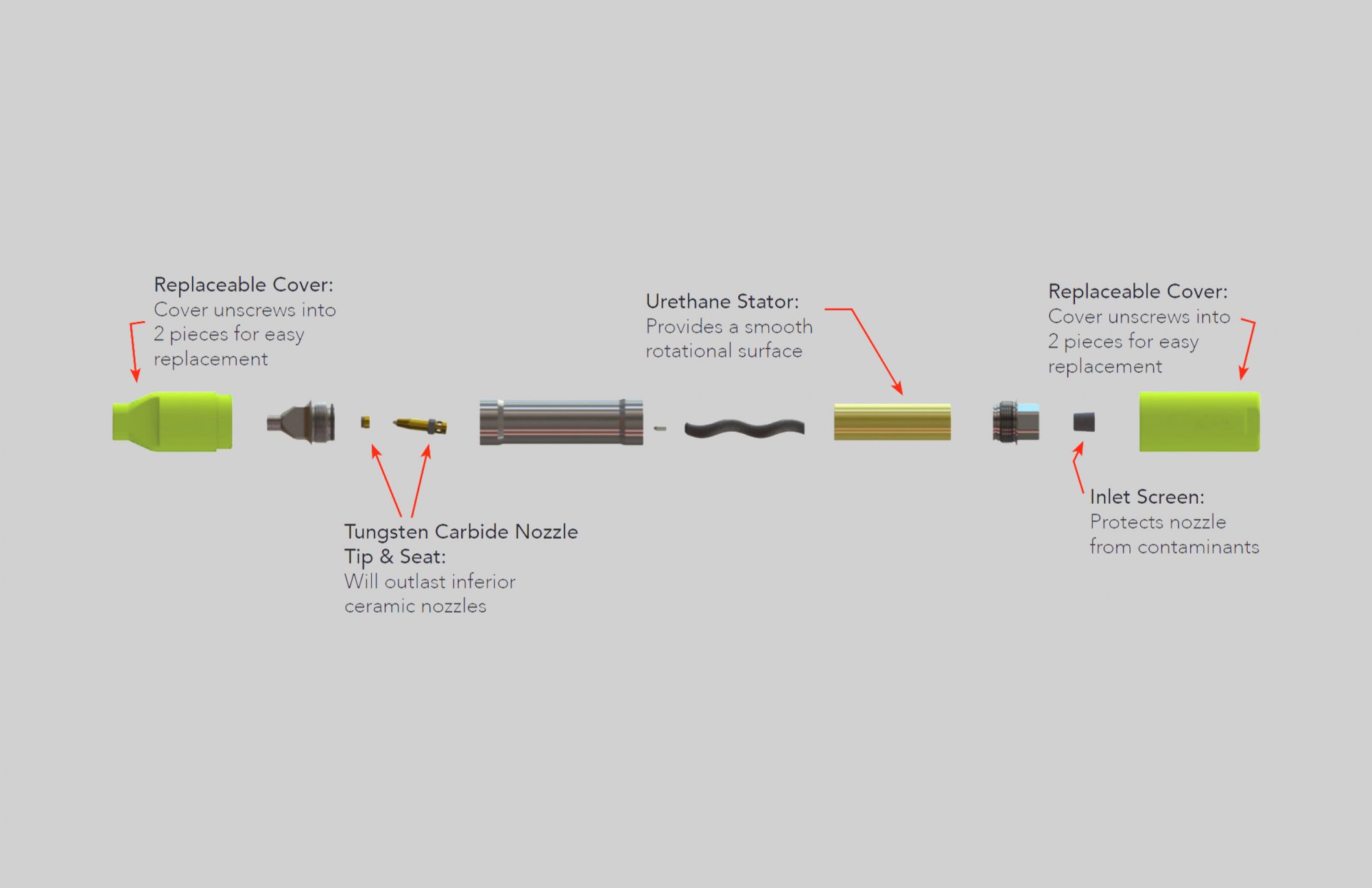 Replaceable Cover:
Cover unscrews into 2 pieces for easy replacement

Urethane Stator:
Provides a smooth rotational surface

Replaceable Cover:
Cover unscrews into 2 pieces for easy replacement

Tungsten Carbide Nozzle Tip & Seat:
Will outlast inferior ceramic nozzles

Inlet Screen:
Protects nozzle from contaminants