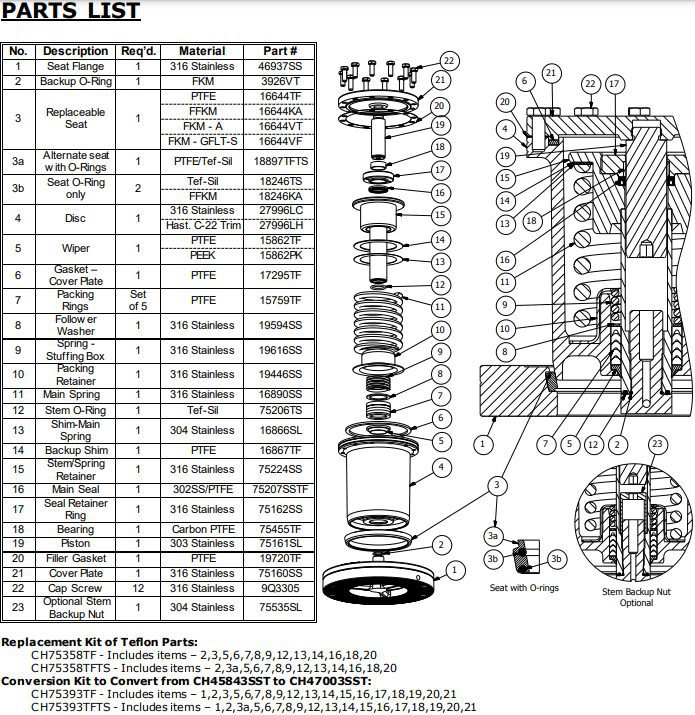 PARTS LIST

| No. | Description | Req'd. | Material | Part # |
|---|---|---|---|---|
| 1 | Seat Flange | 1 | 316 Stainless | 46937SS |
| 2 | Backup O-Ring | 1 | FKM | 3926VT |
| 3 | Replaceable Seat | 1 | PTFE | 16644TF |
| | | | FFKM | 16644KA |
| | | | FKM - A | 16644VT |
| | | | FKM - GFLT-S | 16644VF |
| 3a | Alternate seat with O-Rings | 1 | PTFE/Tef-Sil | 18897TFTS |
| 3b | Seat O-Ring only | 2 | Tef-Sil | 18246TS |
| | | | FFKM | 18246KA |
| 4 | Disc | 1 | 316 Stainless | 27996LC |
| | | | Hast. C-22 Trim | 27996LH |
| 5 | Wiper | 1 | PTFE | 15862TF |
| | | | PEEK | 15862PK |
| 6 | Gasket – Cover Plate | 1 | PTFE | 17295TF |
| 7 | Packing Rings | Set of 5 | PTFE | 15759TF |
| 8 | Follower Washer | 1 | 316 Stainless | 19594SS |
| 9 | Spring - Stuffing Box | 1 | 316 Stainless | 19616SS |
| 10 | Packing Retainer | 1 | 316 Stainless | 19446SS |
| 11 | Main Spring | 1 | 316 Stainless | 16890SS |
| 12 | Stem O-Ring | 1 | Tef-Sil | 75206TS |
| 13 | Shim-Main Spring | 1 | 304 Stainless | 16866SL |
| 14 | Backup Shim | 1 | PTFE | 16867TF |
| 15 | Stem/Spring Retainer | 1 | 316 Stainless | 75224SS |
| 16 | Main Seal | 1 | 302SS/PTFE | 75207SSTF |
| 17 | Seal Retainer Ring | 1 | 316 Stainless | 75162SS |
| 18 | Bearing | 1 | Carbon PTFE | 75455TF |
| 19 | Piston | 1 | 303 Stainless | 75161SL |
| 20 | Filler Gasket | 1 | PTFE | 19720TF |
| 21 | Cover Plate | 1 | 316 Stainless | 75160SS |
| 22 | Cap Screw | 12 | 316 Stainless | 9Q3305 |
| 23 | Optional Stem Backup Nut | 1 | 304 Stainless | 75535SL |

22 21 20 19 18 17 16 15 14 13 12 11 10 9 8 7 6 5 4 3 2 1

6 21 22 17 20 4 19 15 14 13 18 16 11 9 10 8 1 7 5 12 2 23

3a 3b 3b
Seat with O-rings

Stem Backup Nut Optional

Replacement Kit of Teflon Parts:
CH75358TF - Includes items – 2,3,5,6,7,8,9,12,13,14,16,18,20
CH75358TFTS - Includes items – 2,3a,5,6,7,8,9,12,13,14,16,18,20
Conversion Kit to Convert from CH45843SST to CH47003SST:
CH75393TF - Includes items – 1,2,3,5,6,7,8,9,12,13,14,15,16,17,18,19,20,21
CH75393TFTS - Includes items – 1,2,3a,5,6,7,8,9,12,13,14,15,16,17,18,19,20,21